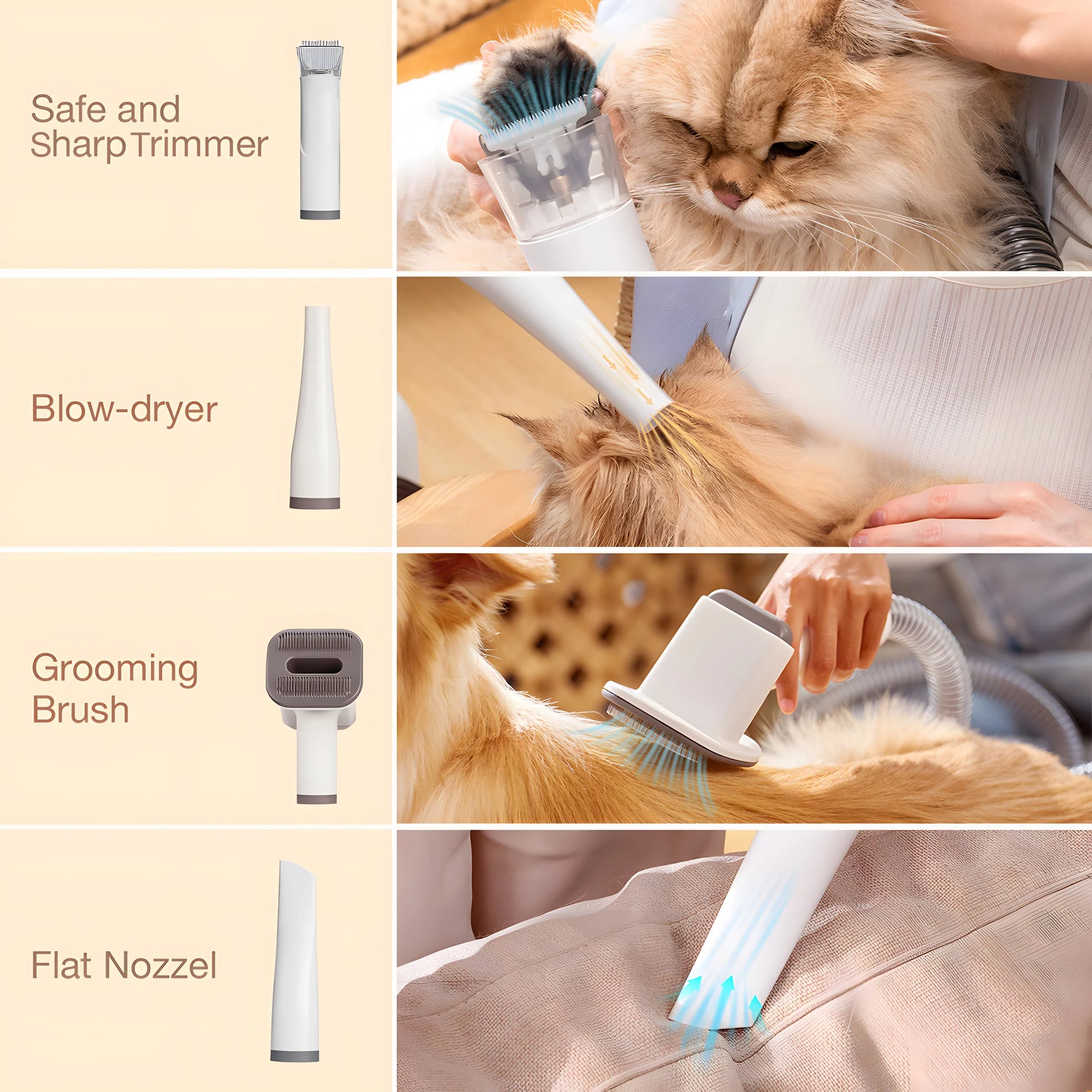 Safe and Sharp Trimmer

Blow-dryer

Grooming Brush

Flat Nozzel